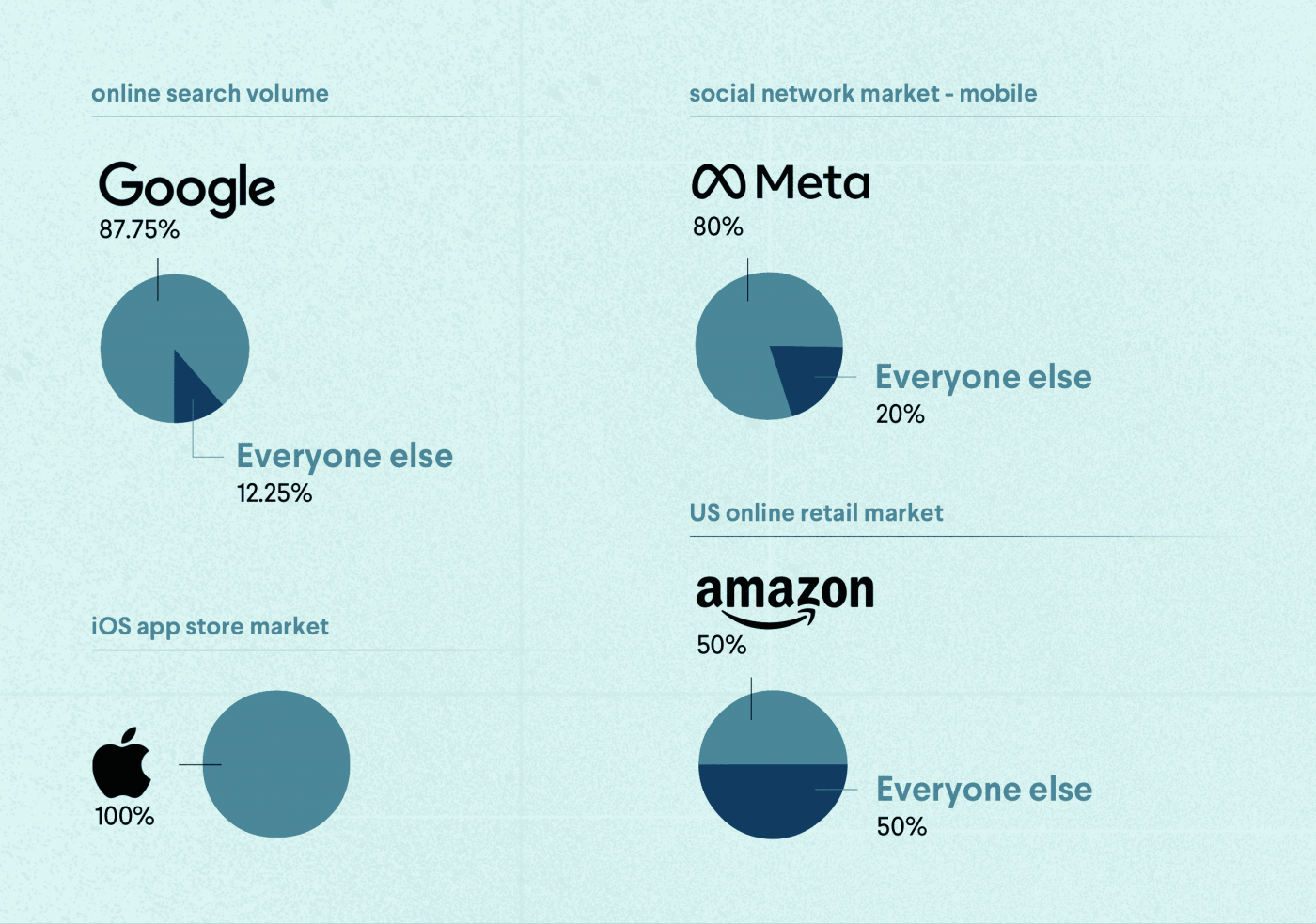 online search volume

Google
87.75%

Everyone else
12.25%

iOS app store market

100%

social network market - mobile

Meta
80%

Everyone else
20%

US online retail market

amazon
50%

Everyone else
50%